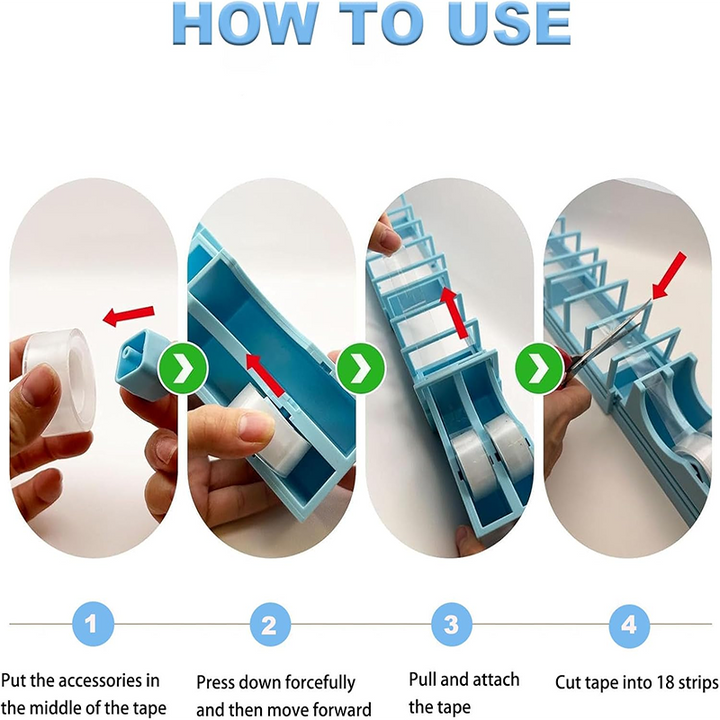 HOW TO USE

1

Put the accessories in the middle of the tape

2

Press down forcefully and then move forward

3

Pull and attach the tape

4

Cut tape into 18 strips