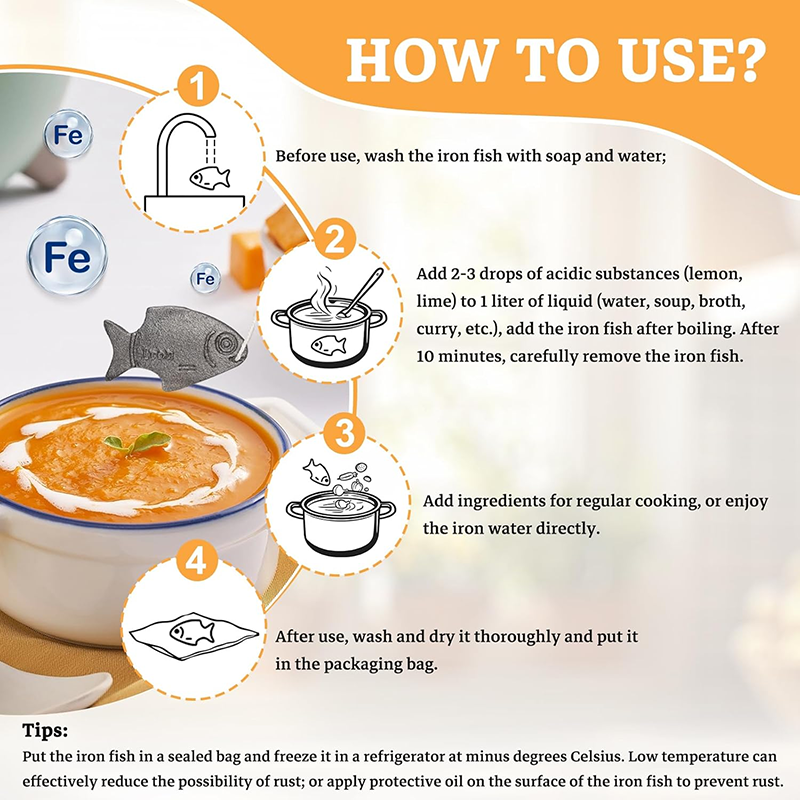 HOW TO USE?

Fe

Fe

Fe

1

Before use, wash the iron fish with soap and water;

2

Add 2-3 drops of acidic substances (lemon, lime) to 1 liter of liquid (water, soup, broth, curry, etc.), add the iron fish after boiling. After 10 minutes, carefully remove the iron fish.

3

Add ingredients for regular cooking, or enjoy the iron water directly.

4

After use, wash and dry it thoroughly and put it in the packaging bag.

Tips:
Put the iron fish in a sealed bag and freeze it in a refrigerator at minus degrees Celsius. Low temperature can effectively reduce the possibility of rust; or apply protective oil on the surface of the iron fish to prevent rust.